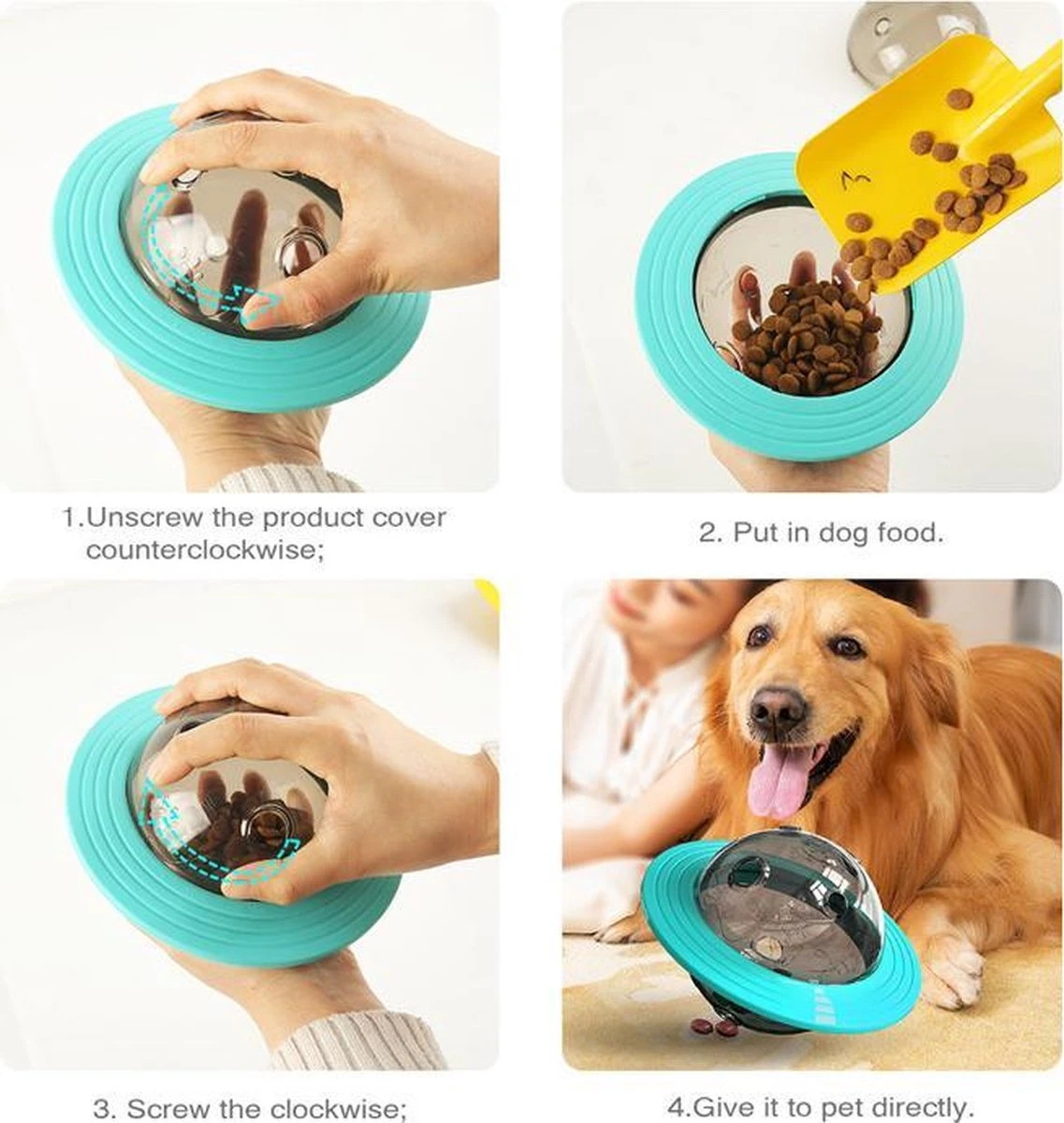 1.Unscrew the product cover counterclockwise;

2. Put in dog food.

3. Screw the clockwise;

4.Give it to pet directly.