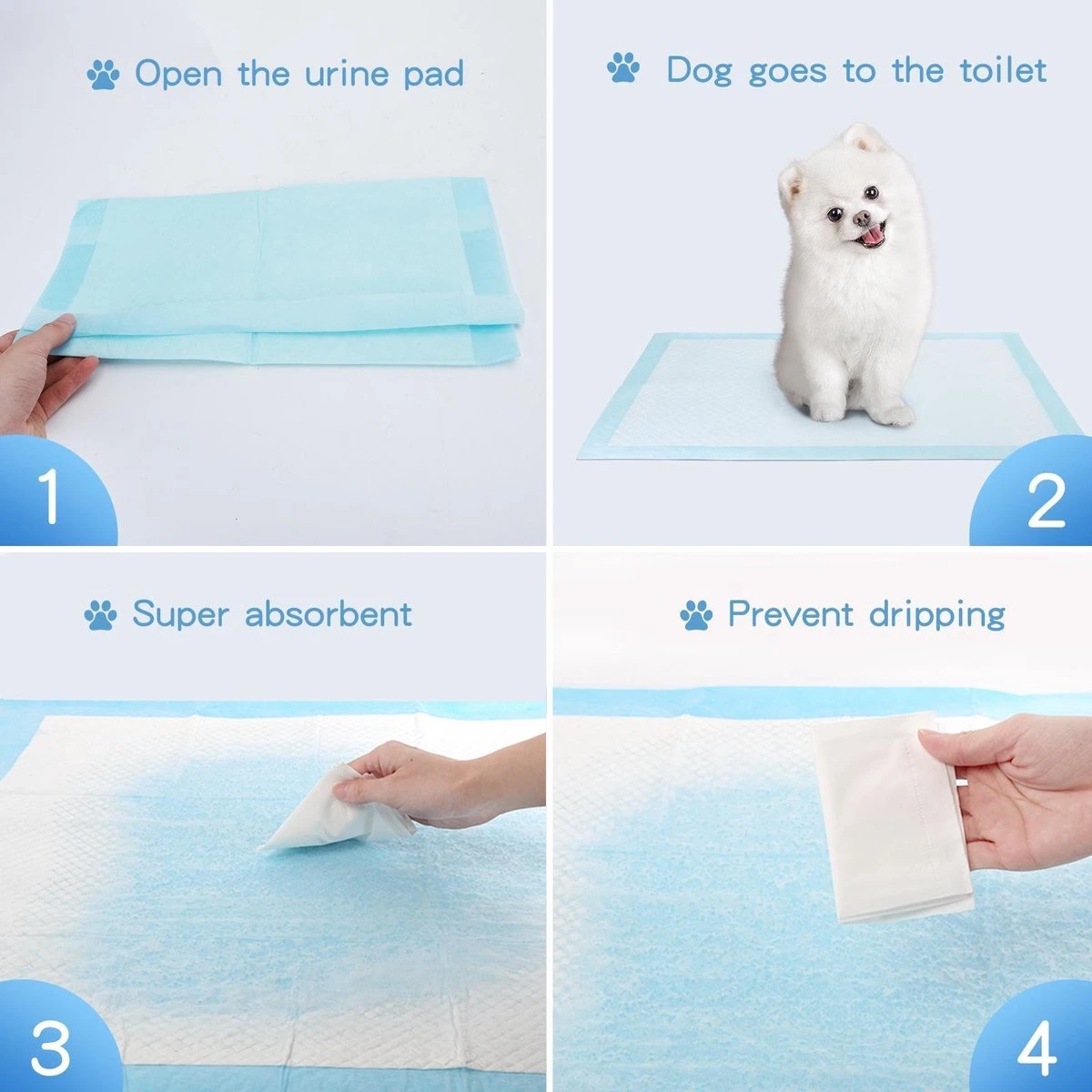 Open the urine pad

1

Dog goes to the toilet

2

Super absorbent

3

Prevent dripping

4